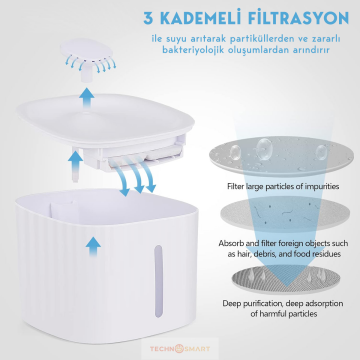 3 KADEMELİ FİLTRASYON

ile suyu arıtarak partiküllerden ve zararlı bakteriyolojik oluşumlardan arındırır

Filter large particles of impurities

Absorb and filter foreign objects such as hair, debris, and food residues

Deep purification, deep adsorption of harmful particles

TECHNOSMART