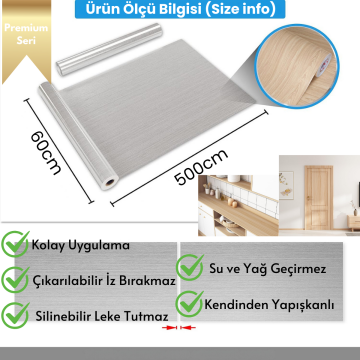 Ürün Ölçü Bilgisi (Size info)

Premium Seri

60cm

500cm

Kolay Uygulama

Çıkarılabilir İz Bırakmaz

Silinebilir Leke Tutmaz

Su ve Yağ Geçirmez

Kendinden Yapışkanlı