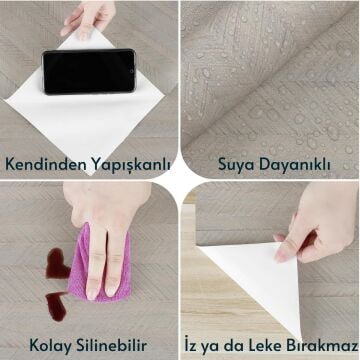 Kendinden Yapışkanlı

Suya Dayanıklı

Kolay Silinebilir

İz ya da Leke Bırakmaz