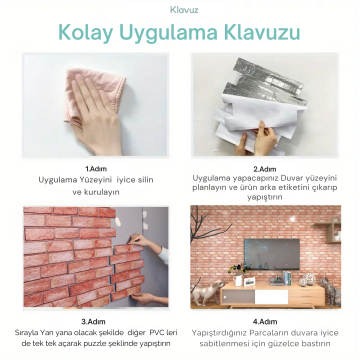 Klavuz

Kolay Uygulama Klavuzu

1.Adım
Uygulama Yüzeyini iyice silin ve kurulayın

2.Adım
Uygulama yapacapınız Duvar yüzeyini planlayın ve ürün arka etiketini çıkarıp yapıştırın

3.Adım
Sırayla Yan yana olacak şekilde diğer PVC leri de tek tek açarak puzzle şeklinde yapıştırın

4.Adım
Yapıştırdığınız Parcaların duvara iyice sabitlenmesi için güzelce bastırın