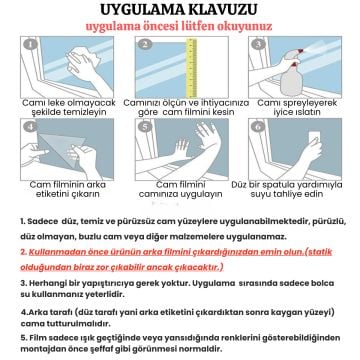 UYGULAMA KLAVUZU
uygulama öncesi lütfen okuyunuz

1
Camı leke olmayacak şekilde temizleyin

2
Camınızı ölçün ve ihtiyacınıza göre cam filmini kesin

3
Camı spreyleyerek iyice ıslatın

4
Cam filminin arka etiketini çıkarın

5
Cam filmini camınıza uygulayın

6
Düz bir spatula yardımıyla suyu tahliye edin

1. Sadece düz, temiz ve pürüzsüz cam yüzeylere uygulanabilmektedir, pürüzlü, düz olmayan, buzlu cam veya diğer malzemelere uygulanamaz.

2. Kullanmadan önce ürünün arka filmini çıkardığınızdan emin olun.(statik olduğundan biraz zor çıkabilir ancak çıkacaktır.)

3. Herhangi bir yapıştırıcıya gerek yoktur. Uygulama sırasında sadece bolca su kullanmanız yeterlidir.

4.Arka tarafı (düz tarafı yani arka etiketini çıkardıktan sonra kaygan yüzeyi) cama tutturulmalıdır.

5. Film sadece ışık geçtiğinde veya yansıdığında renklerini gösterebildiğinden montajdan önce şeffaf gibi görünmesi normaldir.